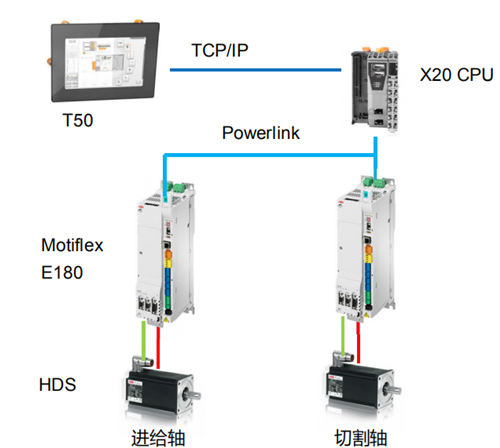 TCP/IP

X20 CPU

T50

Powerlink

Motiflex
E180

HDS

进给轴

切割轴